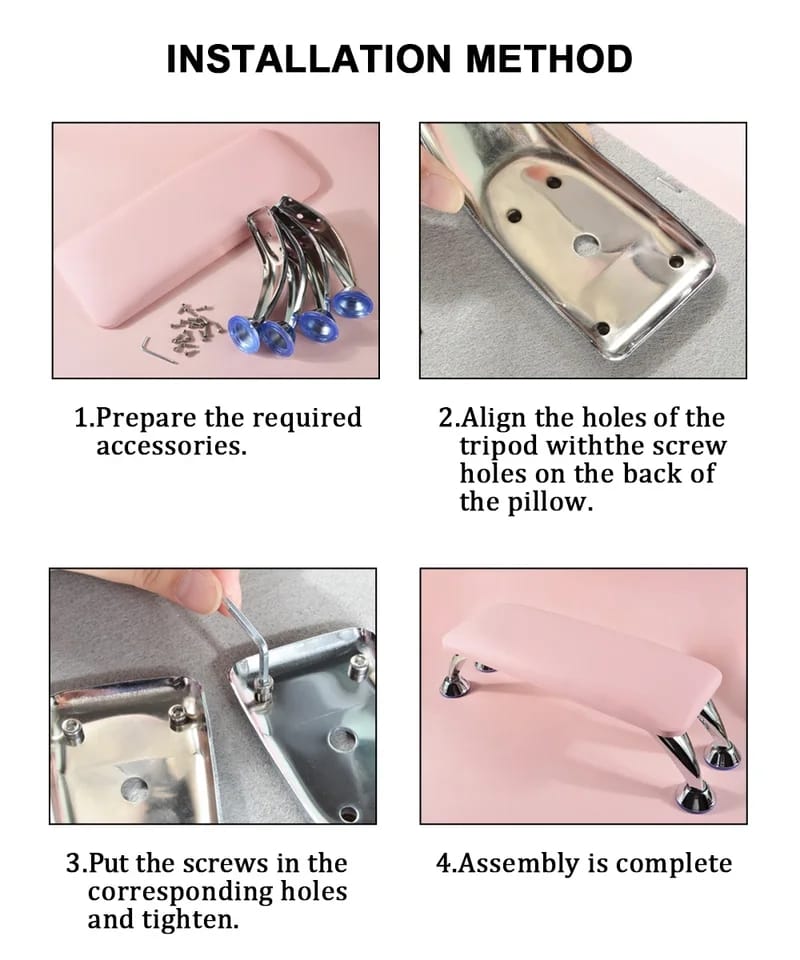 INSTALLATION METHOD

1.Prepare the required accessories.

2.Align the holes of the tripod withthe screw holes on the back of the pillow.

3.Put the screws in the corresponding holes and tighten.

4.Assembly is complete